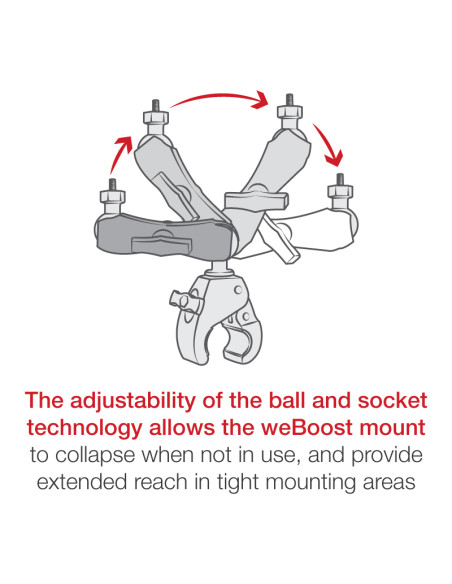 The adjustability of the ball and socket technology allows the weBoost mount to collapse when not in use, and provide extended reach in tight mounting areas