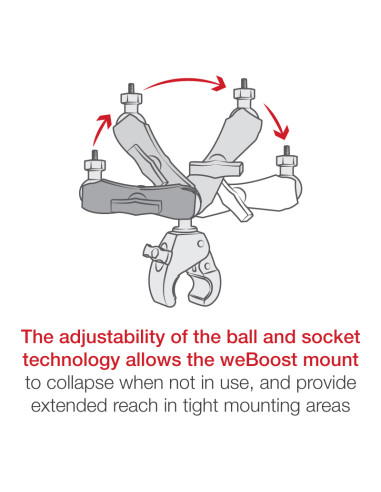 The adjustability of the ball and socket technology allows the weBoost mount to collapse when not in use, and provide extended reach in tight mounting areas