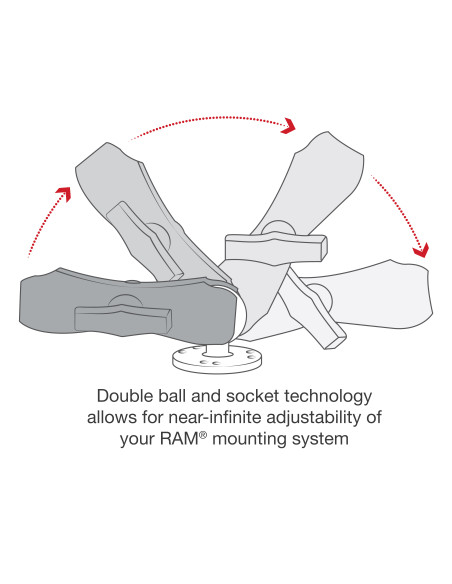 Double ball and socket technology allows for near-infinite adjustability of your RAM® mounting system